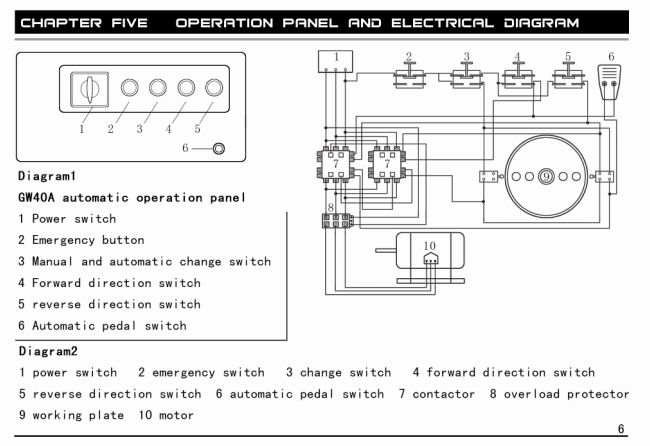 CHAPTER FIVE OPERATION PANEL AND ELECTRICAL DIAGRAM

1 2 3 4 5

6

Diagram1

GW40A automatic operation panel

1 Power switch

2 Emergency button

3 Manual and automatic change switch

4 Forward direction switch

5 reverse direction switch

6 Automatic pedal switch

1 2 3 4 5 6

7 7

9

8

10

Diagram2

1 power switch 2 emergency switch 3 change switch 4 forward direction switch

5 reverse direction switch 6 automatic pedal switch 7 contactor 8 overload protector

9 working plate 10 motor

6